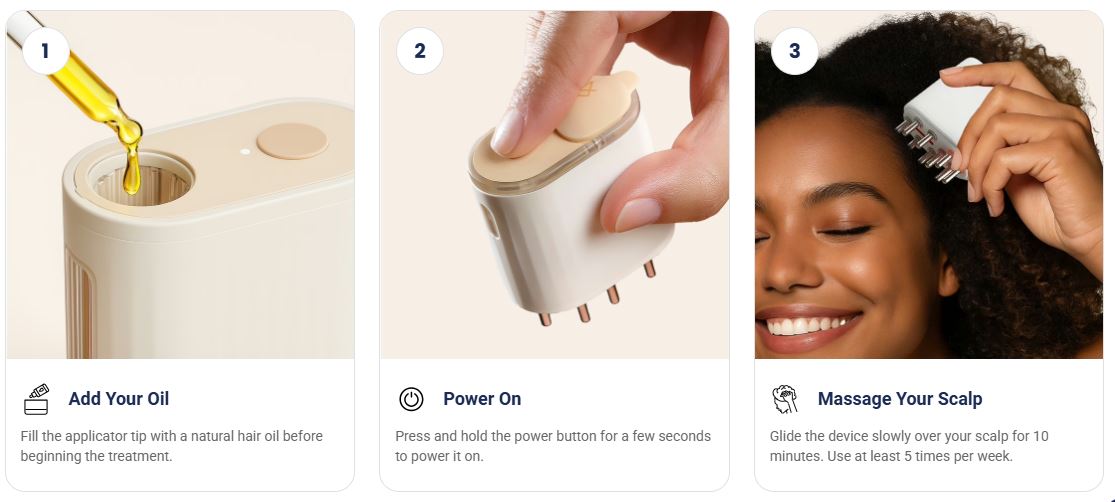 1

Add Your Oil

Fill the applicator tip with a natural hair oil before beginning the treatment.

2

Power On

Press and hold the power button for a few seconds to power it on.

3

Massage Your Scalp

Glide the device slowly over your scalp for 10 minutes. Use at least 5 times per week.